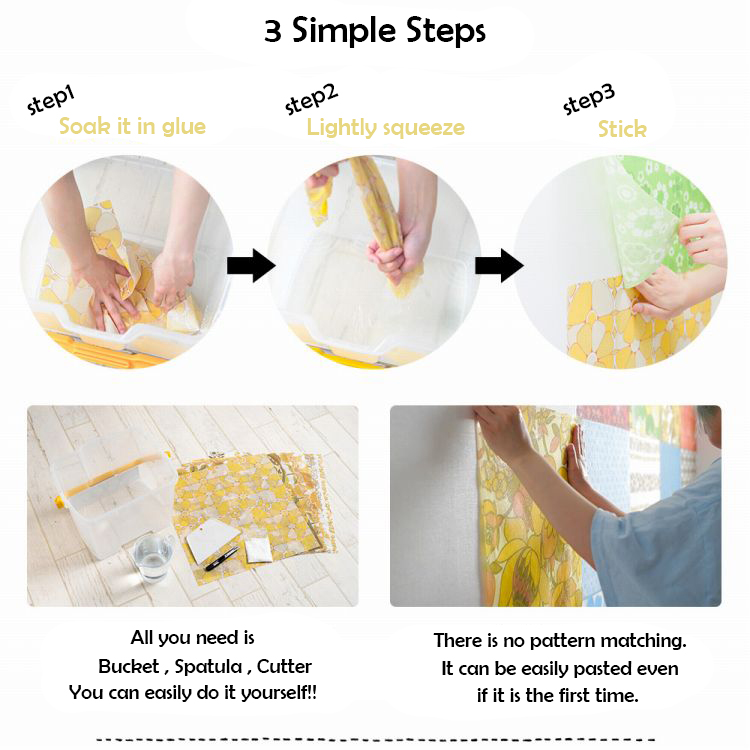 3 Simple Steps

step1
Soak it in glue

step2
Lightly squeeze

step3
Stick

All you need is
Bucket , Spatula , Cutter
You can easily do it yourself!!

There is no pattern matching.
It can be easily pasted even
if it is the first time.