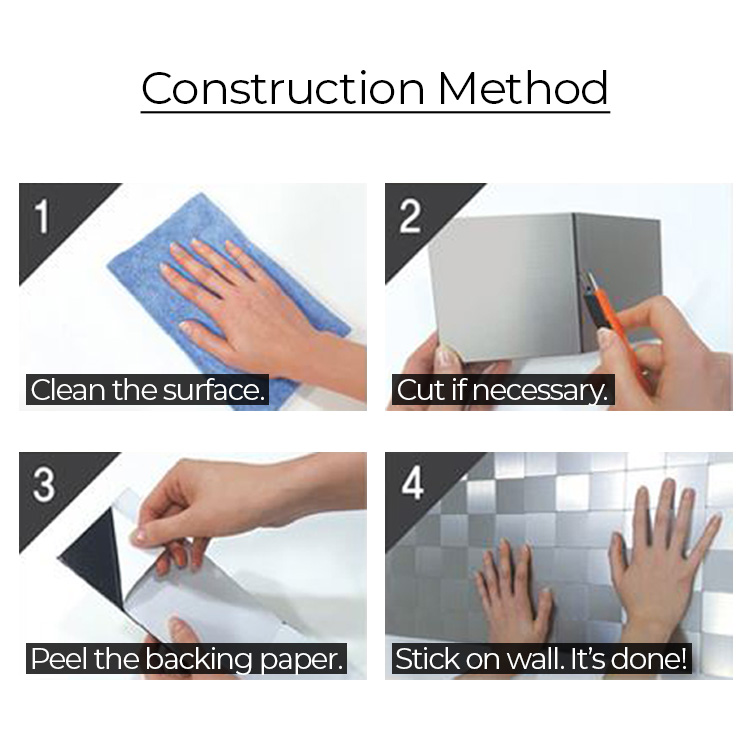 Construction Method

1
Clean the surface.

2
Cut if necessary.

3
Peel the backing paper.

4
Stick on wall. It's done!